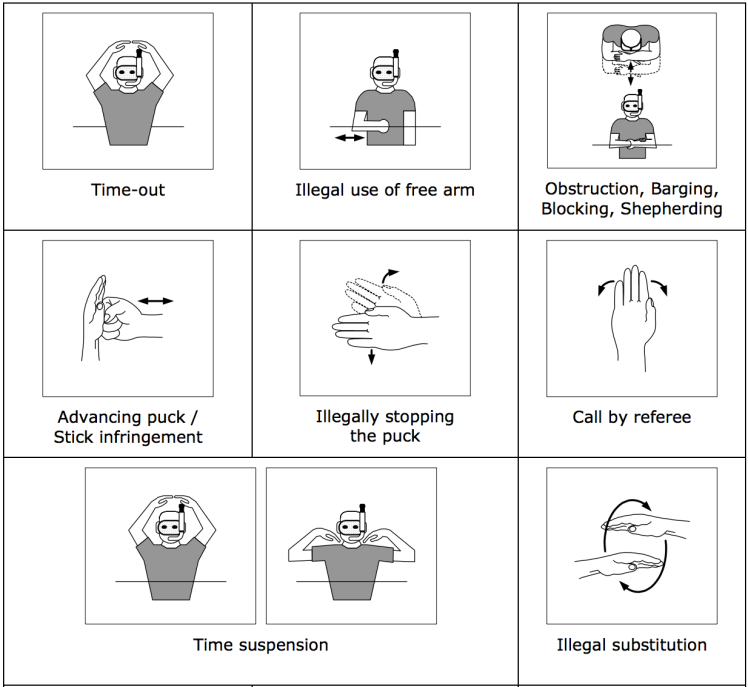 | Time-out | Illegal use of free arm | Obstruction, Barging, Blocking, Shepherding |
|---|---|---|
| Advancing puck / Stick infringement | Illegally stopping the puck | Call by referee |
| Time suspension | | Illegal substitution |